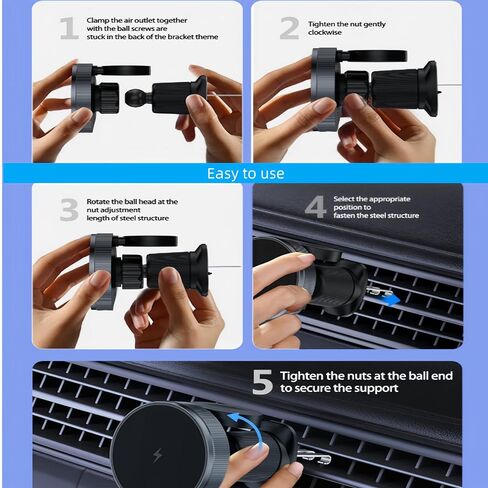 1 Clamp the air outlet together with the ball screws are stuck in the back of the bracket theme

2 Tighten the nut gently clockwise

Easy to use

3 Rotate the ball head at the nut adjustment length of steel structure

4 Select the appropriate position to fasten the steel structure

5 Tighten the nuts at the ball end to secure the support