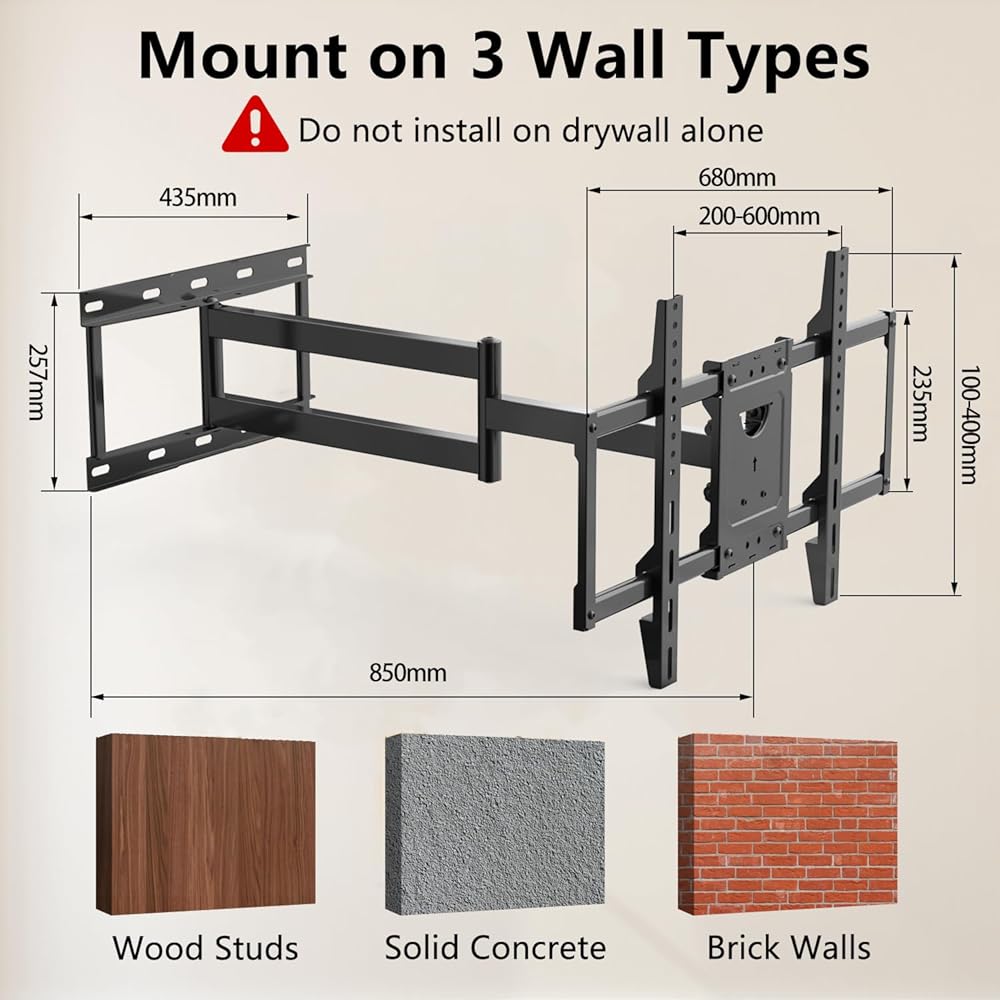 Mount on 3 Wall Types

Do not install on drywall alone

435mm

680mm

200-600mm

257mm

235mm

100-400mm

850mm

Wood Studs

Solid Concrete

Brick Walls