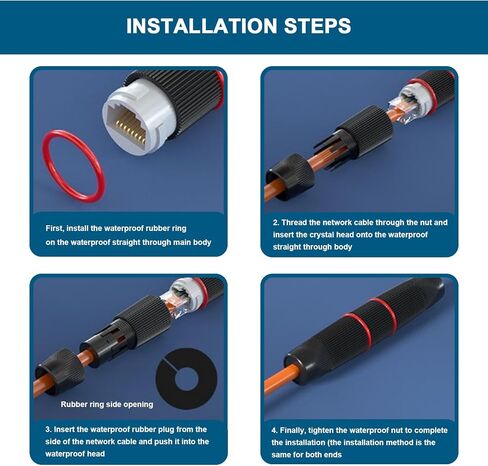 INSTALLATION STEPS

First, install the waterproof rubber ring on the waterproof straight through main body

2. Thread the network cable through the nut and insert the crystal head onto the waterproof straight through body

Rubber ring side opening

3. Insert the waterproof rubber plug from the side of the network cable and push it into the waterproof head

4. Finally, tighten the waterproof nut to complete the installation (the installation method is the same for both ends