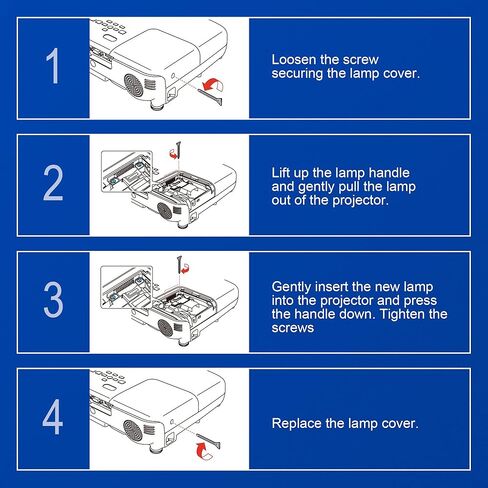 1

Loosen the screw securing the lamp cover.

2

Lift up the lamp handle and gently pull the lamp out of the projector.

3

Gently insert the new lamp into the projector and press the handle down. Tighten the screws

4

Replace the lamp cover.