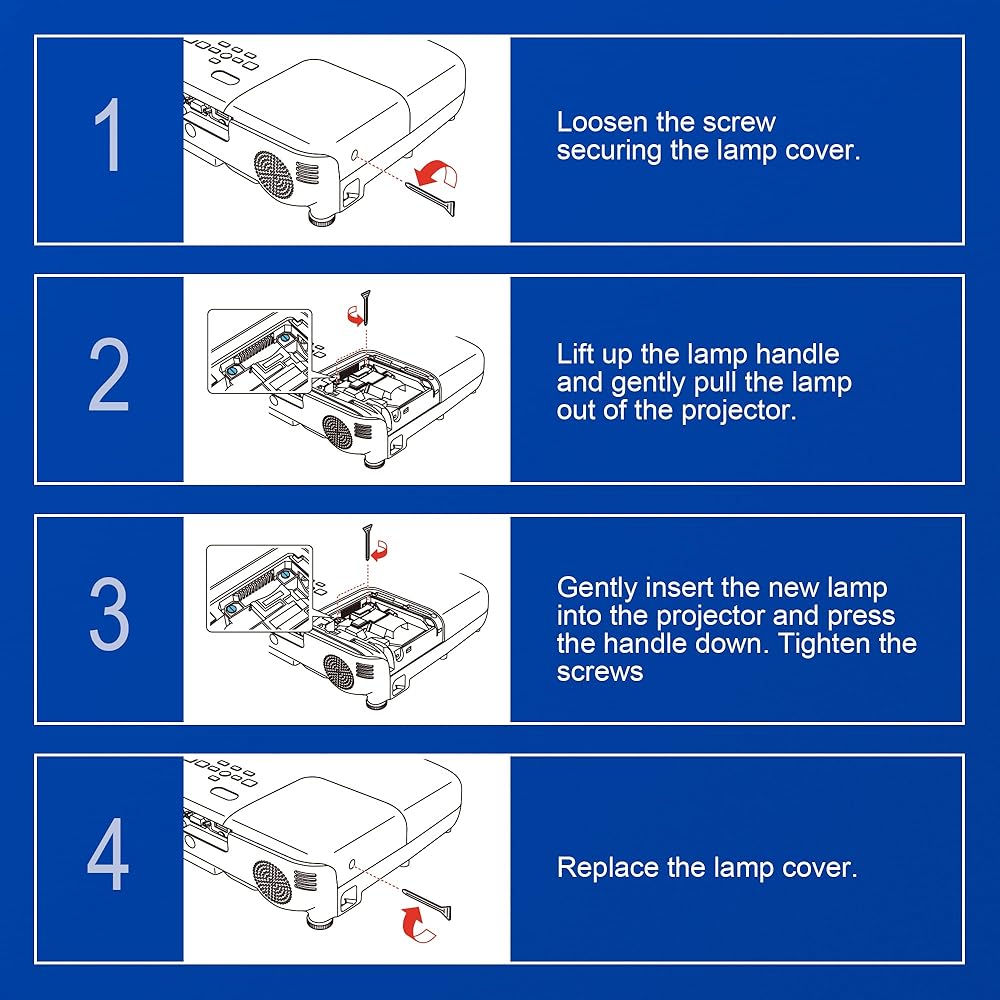 1

Loosen the screw securing the lamp cover.

2

Lift up the lamp handle and gently pull the lamp out of the projector.

3

Gently insert the new lamp into the projector and press the handle down. Tighten the screws

4

Replace the lamp cover.