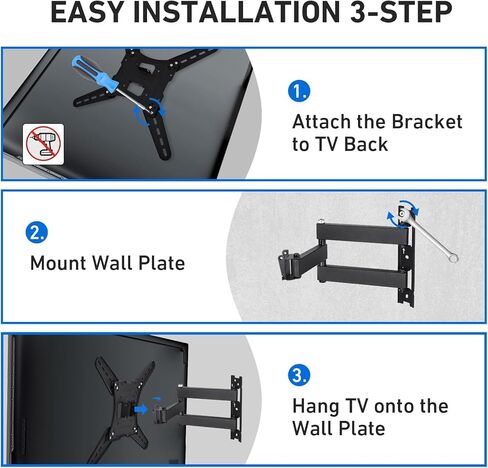 EASY INSTALLATION 3-STEP

1.

Attach the Bracket to TV Back

2.

Mount Wall Plate

3.

Hang TV onto the Wall Plate