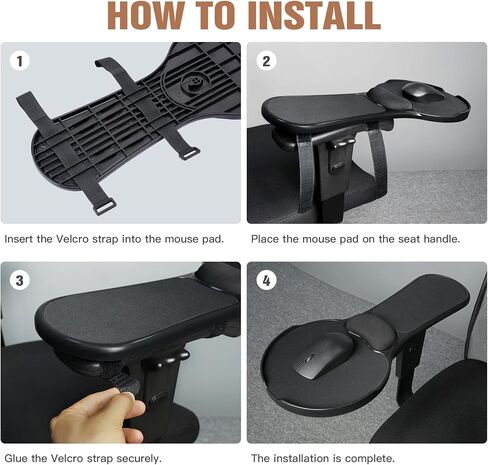 HOW TO INSTALL

1

Insert the Velcro strap into the mouse pad.

2

Place the mouse pad on the seat handle.

3

Glue the Velcro strap securely.

4

The installation is complete.