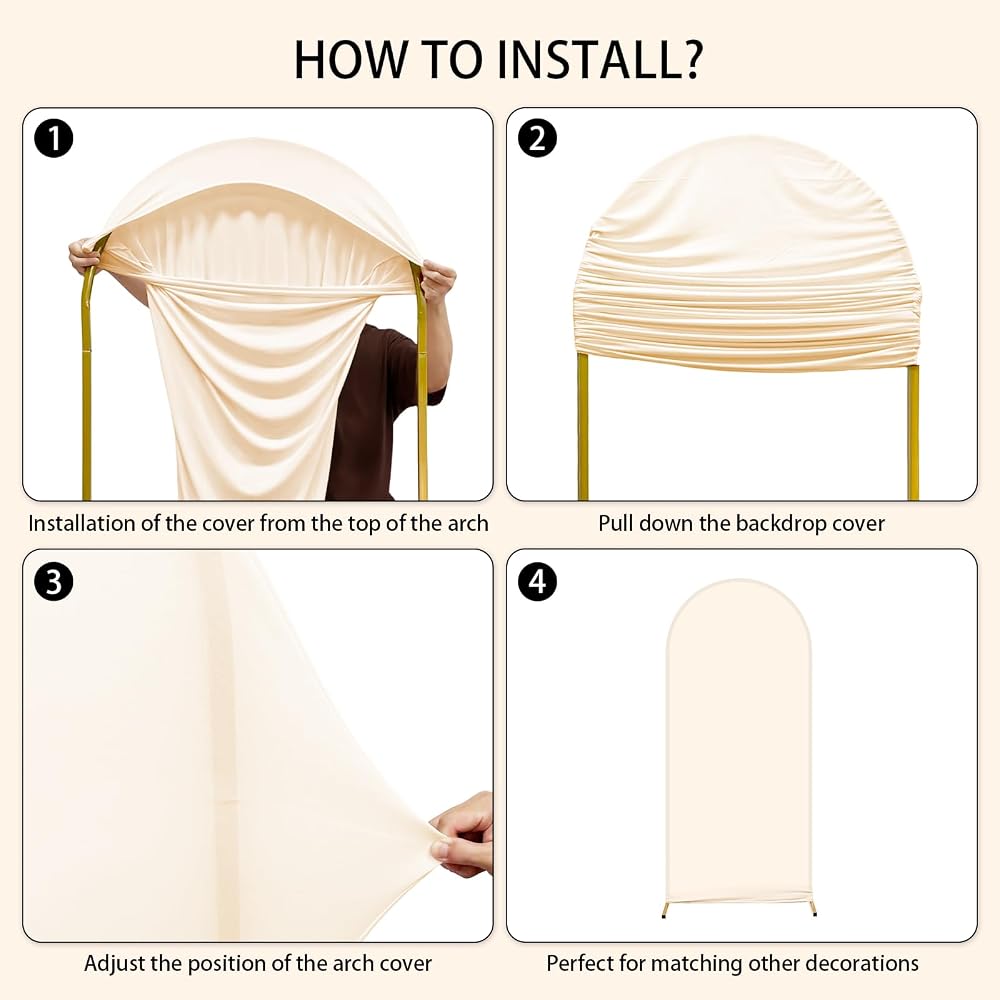 HOW TO INSTALL?

1

Installation of the cover from the top of the arch

2

Pull down the backdrop cover

3

Adjust the position of the arch cover

4

Perfect for matching other decorations