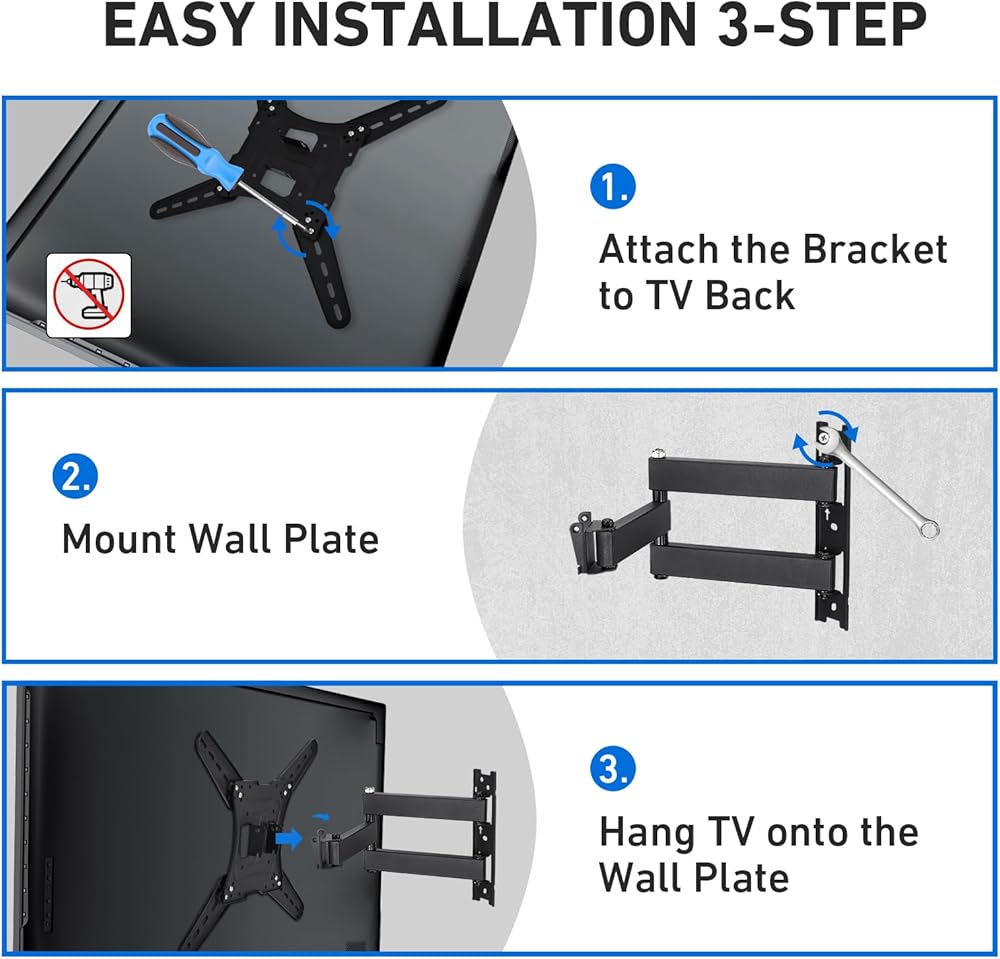 EASY INSTALLATION 3-STEP

1.

Attach the Bracket to TV Back

2.

Mount Wall Plate

3.

Hang TV onto the Wall Plate