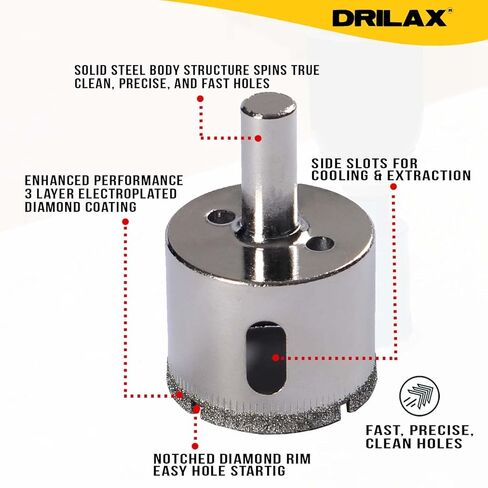 DRILAX™

SOLID STEEL BODY STRUCTURE SPINS TRUE CLEAN, PRECISE, AND FAST HOLES

SIDE SLOTS FOR COOLING & EXTRACTION

ENHANCED PERFORMANCE 3 LAYER ELECTROPLATED DIAMOND COATING

FAST, PRECISE, CLEAN HOLES

NOTCHED DIAMOND RIM EASY HOLE STARTIG