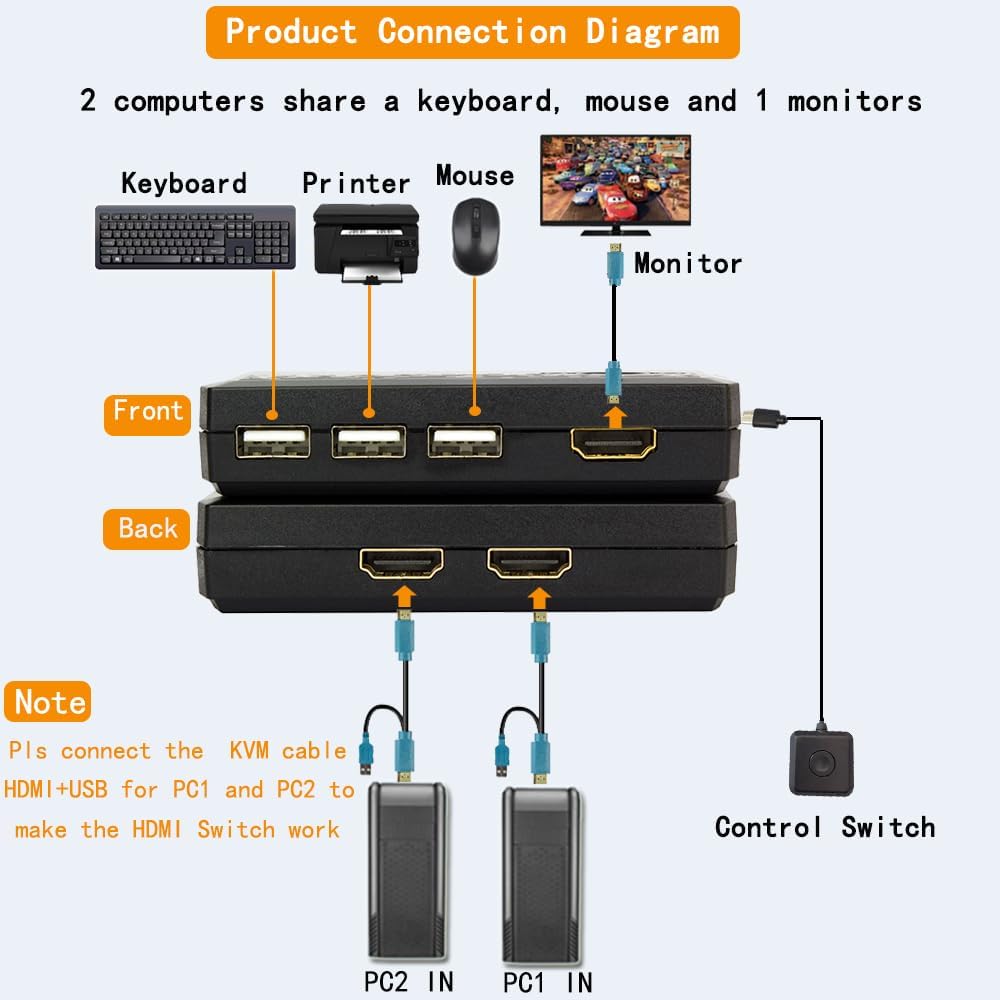 Product Connection Diagram

2 computers share a keyboard, mouse and 1 monitors

Keyboard

Printer

Mouse

Monitor

Front

Back

Note

Pls connect the KVM cable HDMI+USB for PC1 and PC2 to make the HDMI Switch work

Control Switch

PC2 IN

PC1 IN