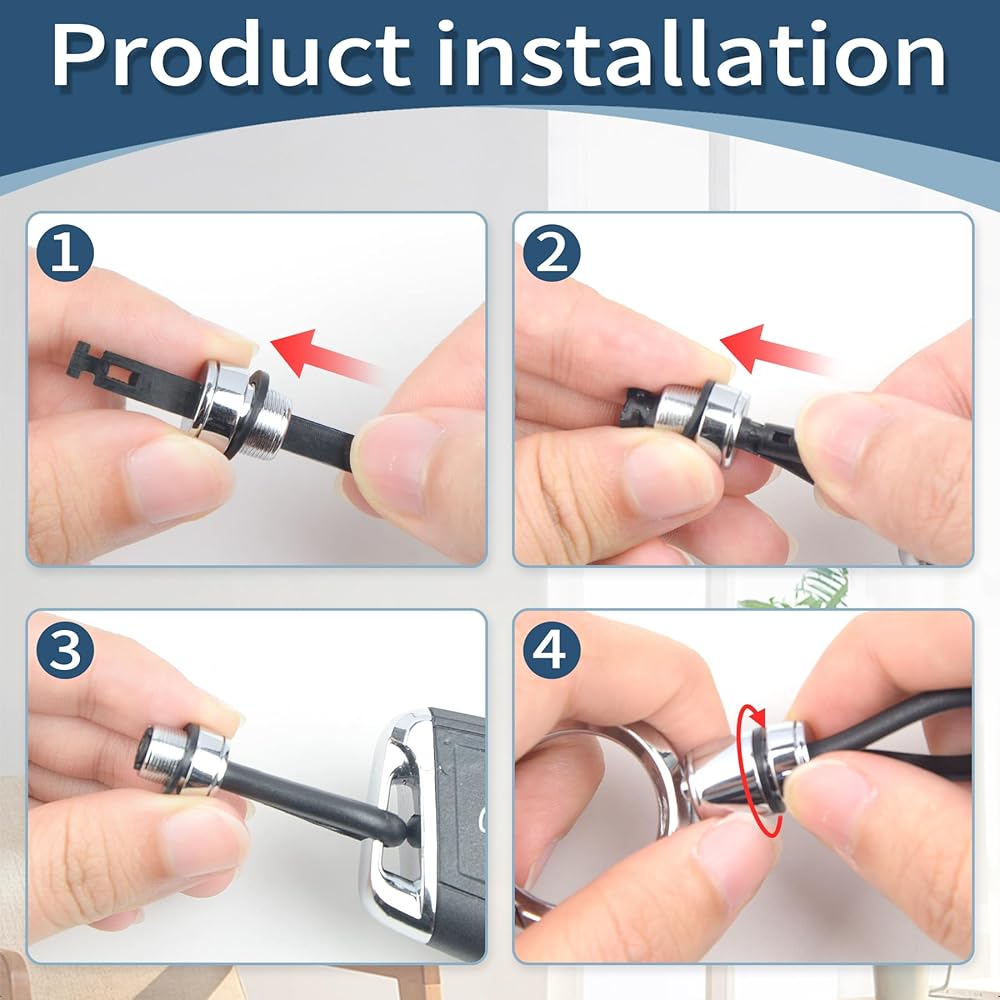 Product installation

1

2

3

4