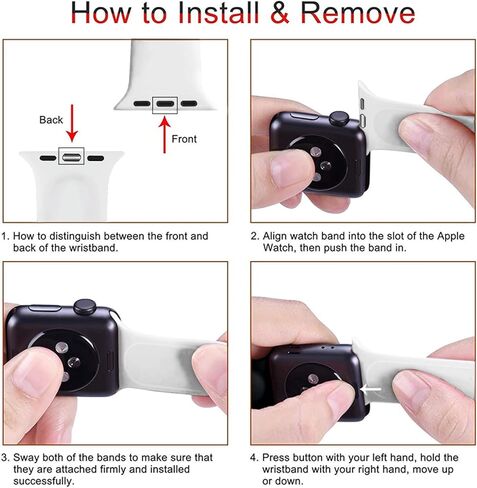 How to Install & Remove

Back

Front

1. How to distinguish between the front and back of the wristband.

2. Align watch band into the slot of the Apple Watch, then push the band in.

3. Sway both of the bands to make sure that they are attached firmly and installed successfully.

4. Press button with your left hand, hold the wristband with your right hand, move up or down.