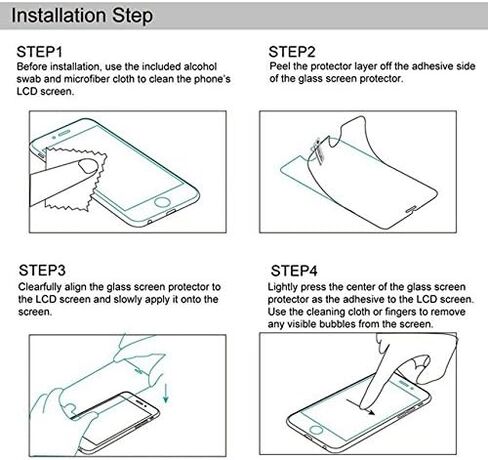 Installation Step

STEP1
Before installation, use the included alcohol swab and microfiber cloth to clean the phone's LCD screen.

STEP2
Peel the protector layer off the adhesive side of the glass screen protector.

STEP3
Clearfully align the glass screen protector to the LCD screen and slowly apply it onto the screen.

STEP4
Lightly press the center of the glass screen protector as the adhesive to the LCD screen. Use the cleaning cloth or fingers to remove any visible bubbles from the screen.