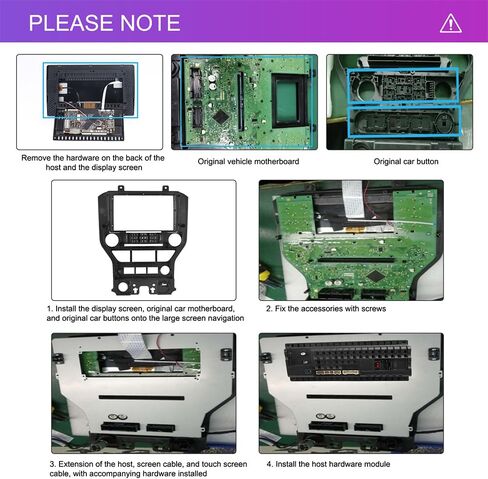 PLEASE NOTE

Remove the hardware on the back of the host and the display screen

Original vehicle motherboard

Original car button

1. Install the display screen, original car motherboard, and original car buttons onto the large screen navigation

2. Fix the accessories with screws

3. Extension of the host, screen cable, and touch screen cable, with accompanying hardware installed

4. Install the host hardware module