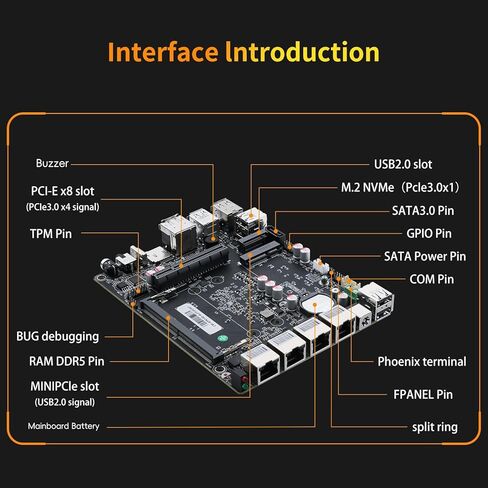 Interface Introduction

Buzzer

PCI-E x8 slot
(PCIe3.0 x4 signal)

TPM Pin

BUG debugging

RAM DDR5 Pin

MINIPCIe slot
(USB2.0 signal)

Mainboard Battery

USB2.0 slot

M.2 NVMe（Pcle3.0x1）

SATA3.0 Pin

GPIO Pin

SATA Power Pin

COM Pin

Phoenix terminal

FPANEL Pin

split ring