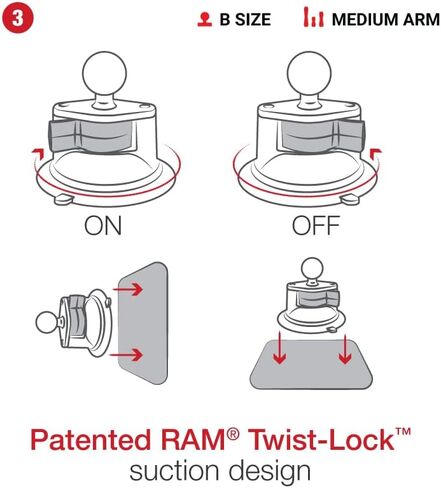 3

B SIZE

MEDIUM ARM

ON

OFF

Patented RAM® Twist-Lock™
suction design