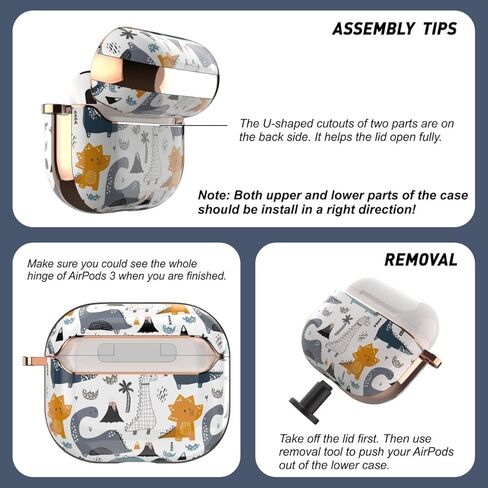 ASSEMBLY TIPS

The U-shaped cutouts of two parts are on the back side. It helps the lid open fully.

Note: Both upper and lower parts of the case should be install in a right direction!

Make sure you could see the whole hinge of AirPods 3 when you are finished.

REMOVAL

Take off the lid first. Then use removal tool to push your AirPods out of the lower case.