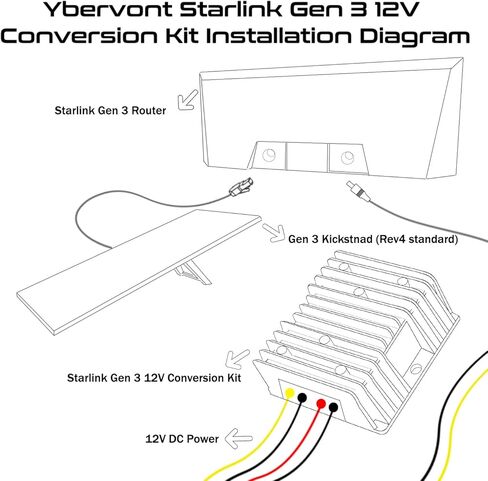 Ybervont Starlink Gen 3 12V Conversion Kit Installation Diagram

Starlink Gen 3 Router

Gen 3 Kickstnad (Rev4 standard)

Starlink Gen 3 12V Conversion Kit

12V DC Power