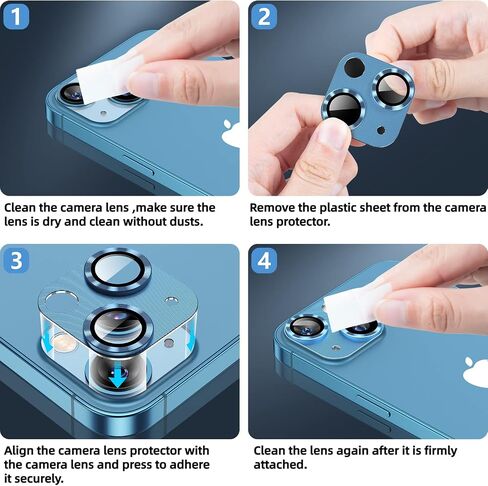 1

Clean the camera lens ,make sure the lens is dry and clean without dusts.

2

Remove the plastic sheet from the camera lens protector.

3

Align the camera lens protector with the camera lens and press to adhere it securely.

4

Clean the lens again after it is firmly attached.