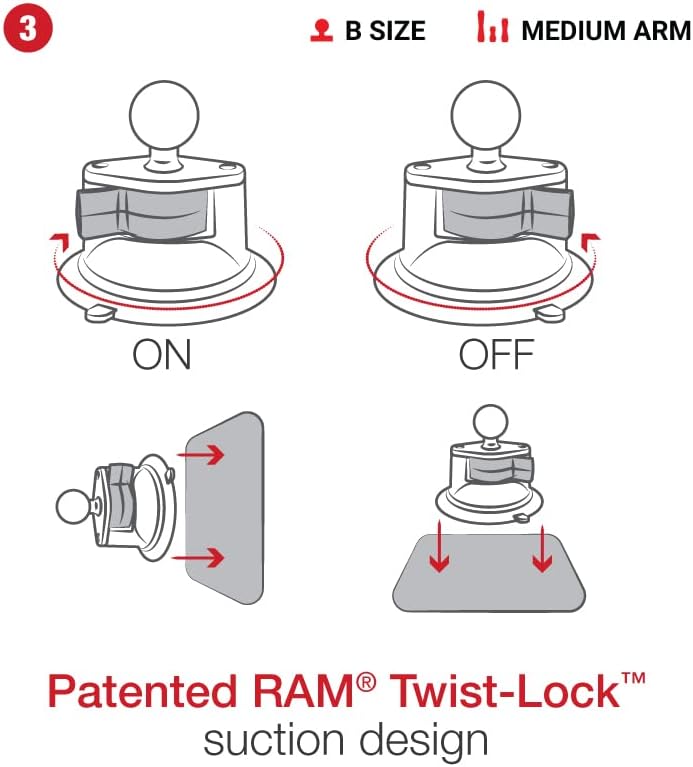 3

B SIZE MEDIUM ARM

ON

OFF

Patented RAM® Twist-Lock™
suction design