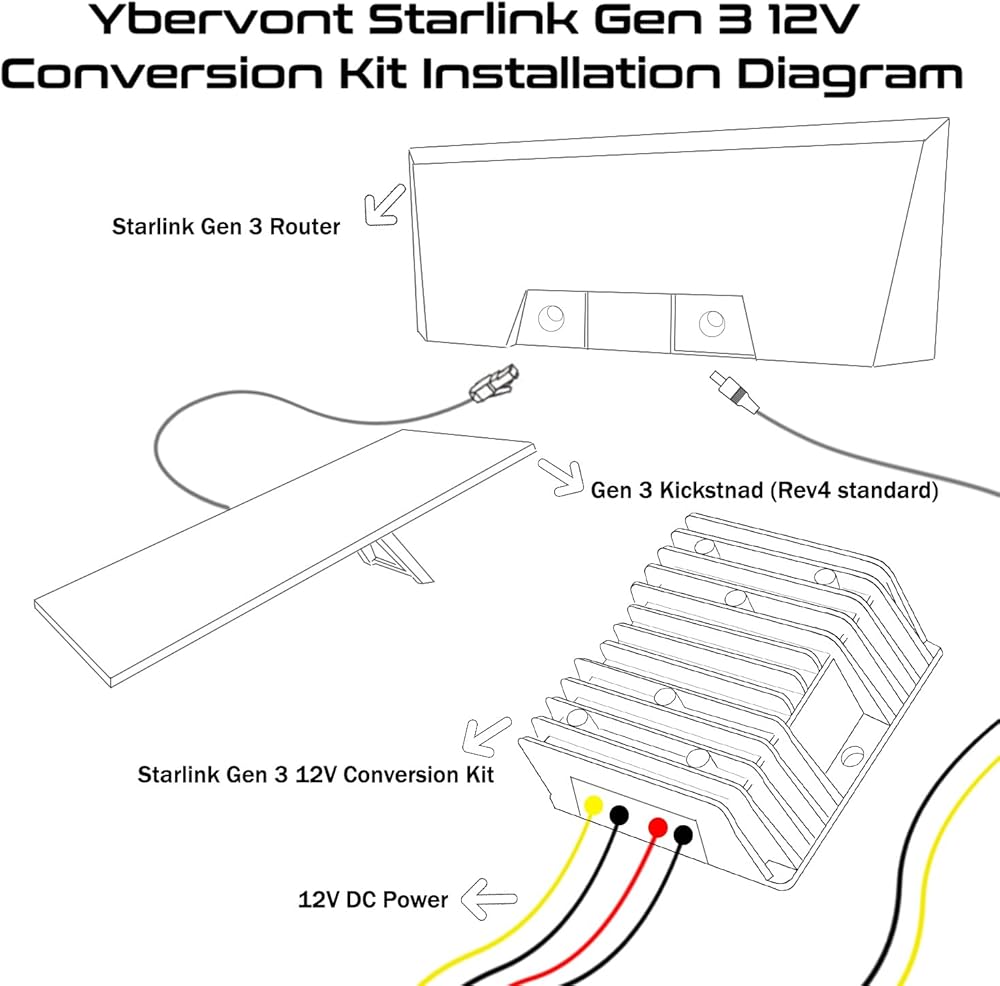 Ybervont Starlink Gen 3 12V Conversion Kit Installation Diagram

Starlink Gen 3 Router

Gen 3 Kickstnad (Rev4 standard)

Starlink Gen 3 12V Conversion Kit

12V DC Power