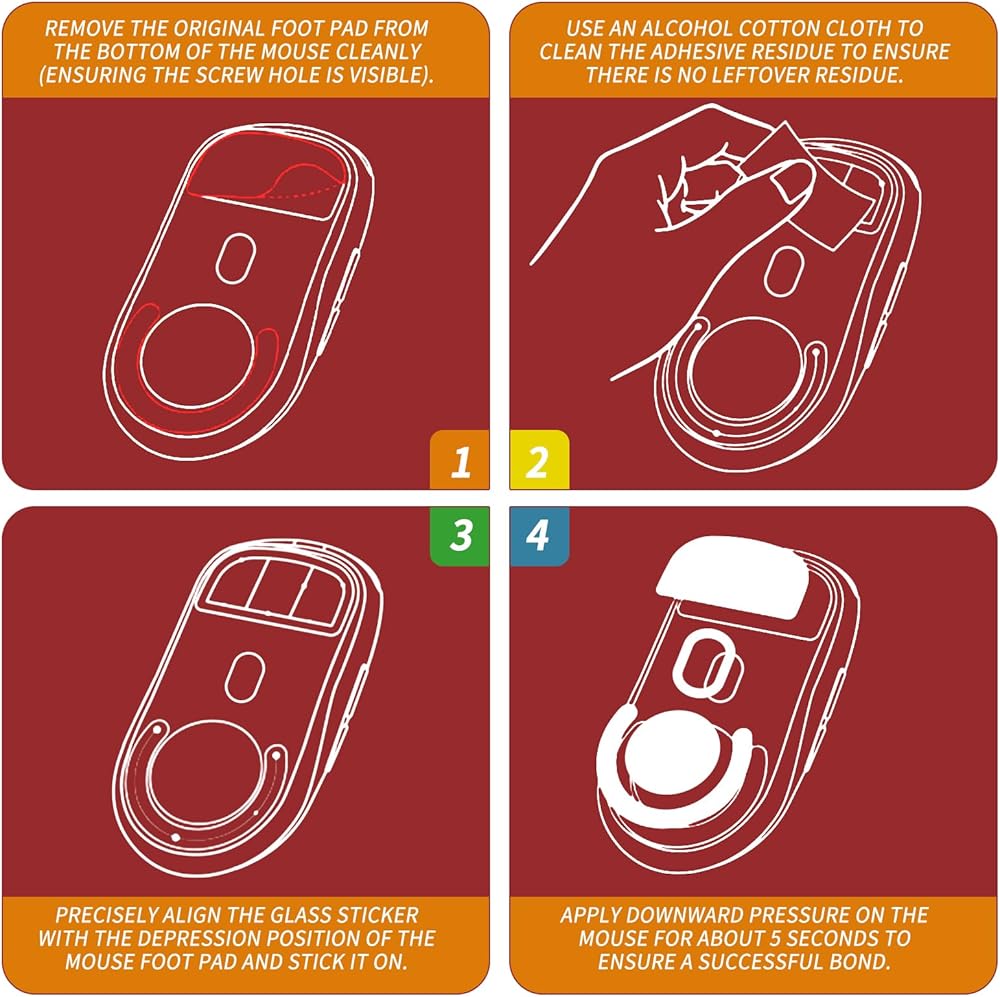 REMOVE THE ORIGINAL FOOT PAD FROM THE BOTTOM OF THE MOUSE CLEANLY (ENSURING THE SCREW HOLE IS VISIBLE).

1

USE AN ALCOHOL COTTON CLOTH TO CLEAN THE ADHESIVE RESIDUE TO ENSURE THERE IS NO LEFTOVER RESIDUE.

2

3

PRECISELY ALIGN THE GLASS STICKER WITH THE DEPRESSION POSITION OF THE MOUSE FOOT PAD AND STICK IT ON.

4

APPLY DOWNWARD PRESSURE ON THE MOUSE FOR ABOUT 5 SECONDS TO ENSURE A SUCCESSFUL BOND.