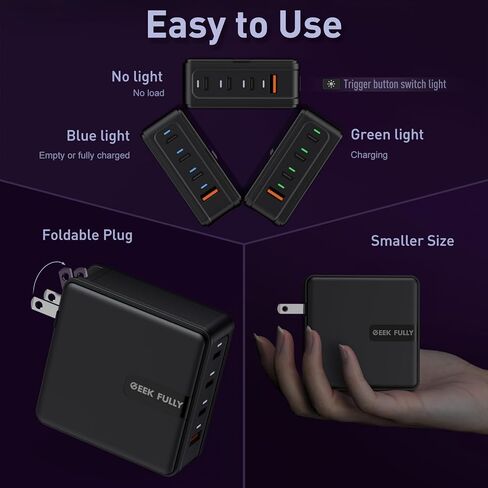 Easy to Use

No light
No load

Trigger button switch light

Blue light
Empty or fully charged

Green light
Charging

Foldable Plug

Smaller Size

GEEK FULLY

GEEK FULLY