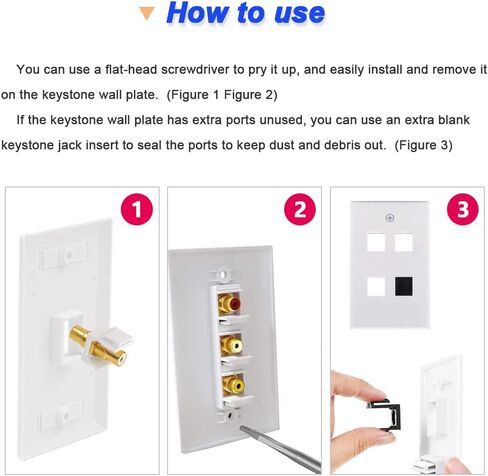 How to use

You can use a flat-head screwdriver to pry it up, and easily install and remove it on the keystone wall plate. (Figure 1 Figure 2)

If the keystone wall plate has extra ports unused, you can use an extra blank keystone jack insert to seal the ports to keep dust and debris out. (Figure 3)

1

2

3