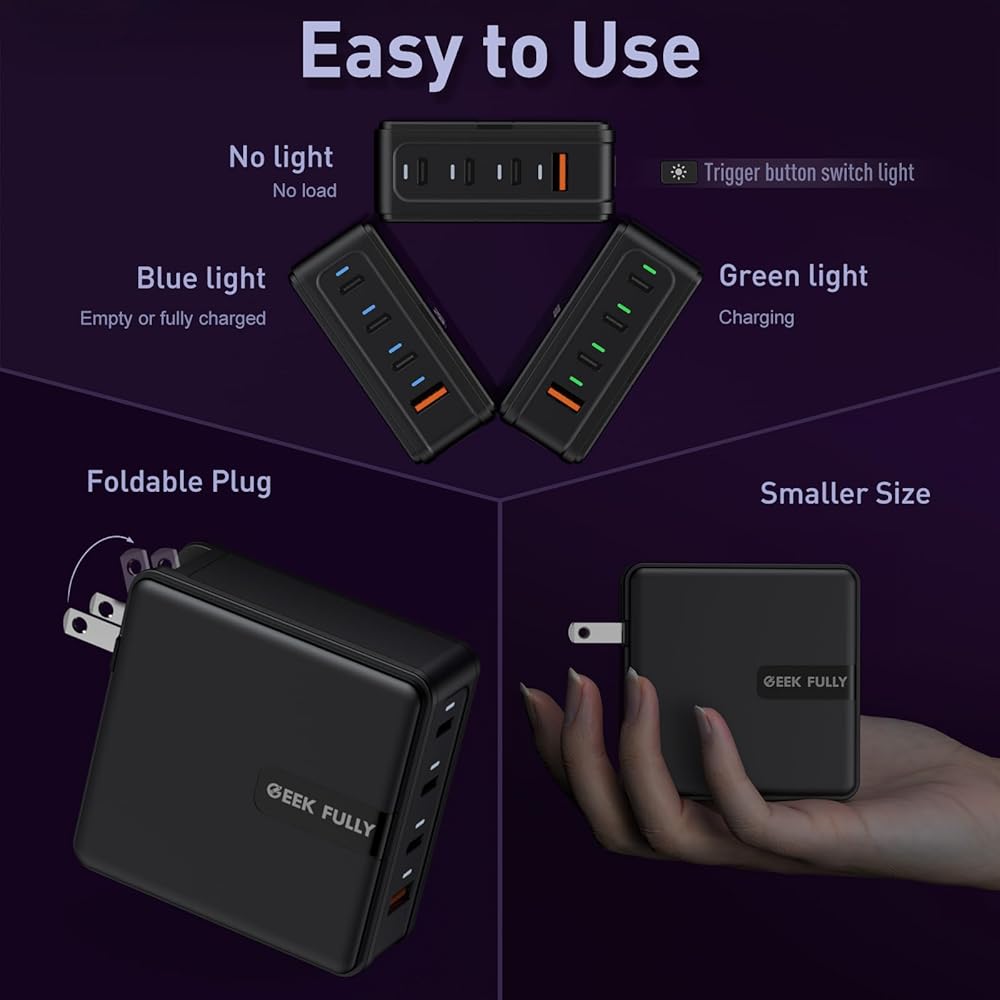 Easy to Use

No light
No load

Trigger button switch light

Blue light
Empty or fully charged

Green light
Charging

Foldable Plug

Smaller Size

GEEK FULLY

GEEK FULLY