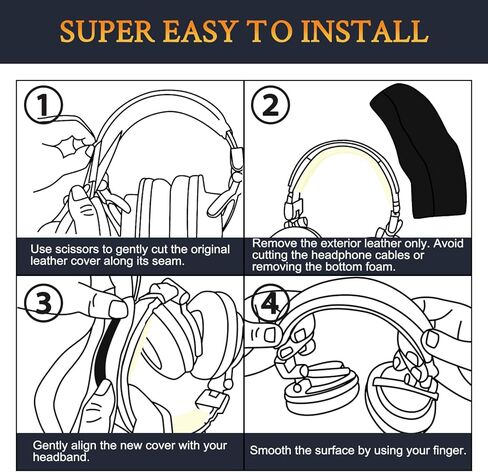 SUPER EASY TO INSTALL

1

Use scissors to gently cut the original leather cover along its seam.

2

Remove the exterior leather only. Avoid cutting the headphone cables or removing the bottom foam.

3

Gently align the new cover with your headband.

4

Smooth the surface by using your finger.