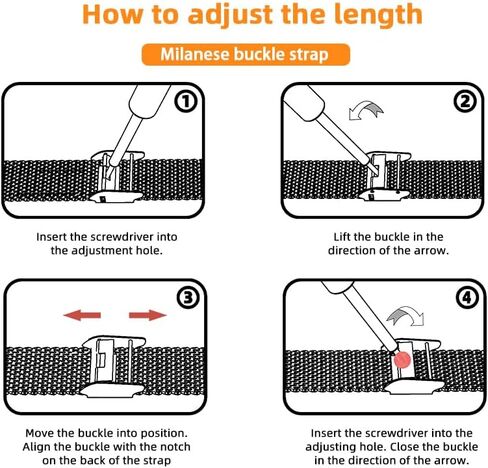 How to adjust the length

Milanese buckle strap

①

Insert the screwdriver into the adjustment hole.

②

Lift the buckle in the direction of the arrow.

③

Move the buckle into position. Align the buckle with the notch on the back of the strap

④

Insert the screwdriver into the adjusting hole. Close the buckle in the direction of the arrow.