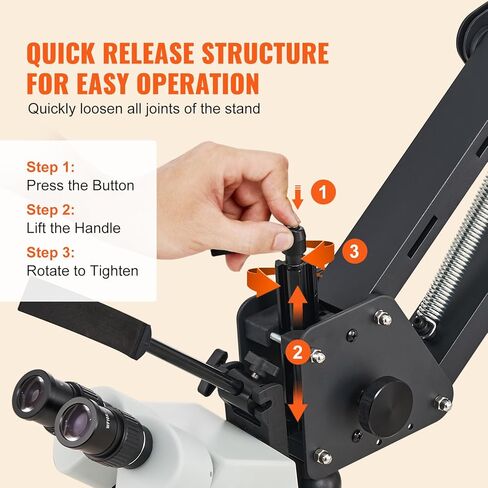 QUICK RELEASE STRUCTURE FOR EASY OPERATION
Quickly loosen all joints of the stand

Step 1:
Press the Button
Step 2:
Lift the Handle
Step 3:
Rotate to Tighten

1
3
2