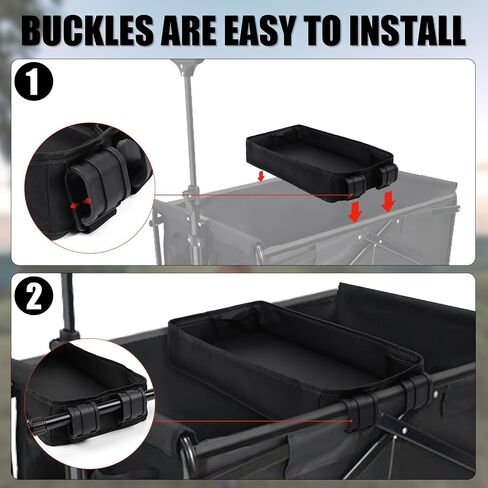 BUCKLES ARE EASY TO INSTALL

1

2