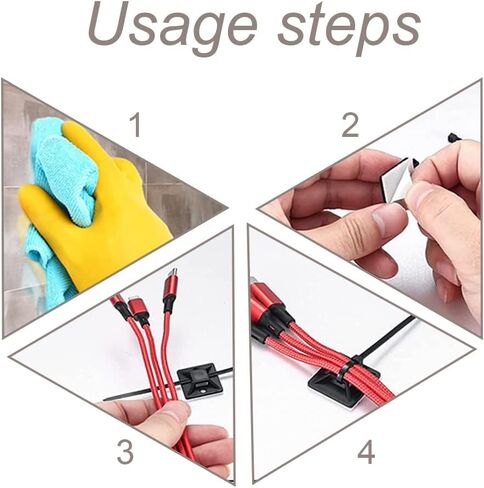 Usage steps

1

2

3

4