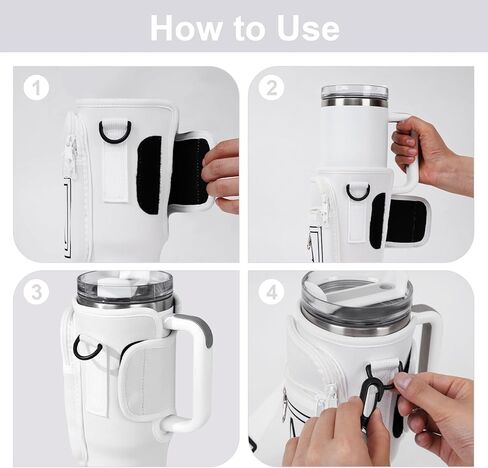 How to Use

1

2

3

4