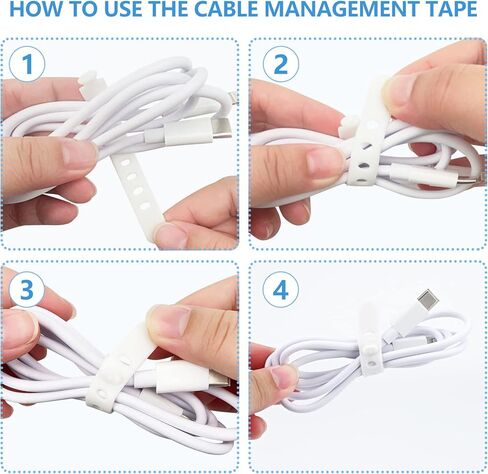 HOW TO USE THE CABLE MANAGEMENT TAPE

1

2

3

4