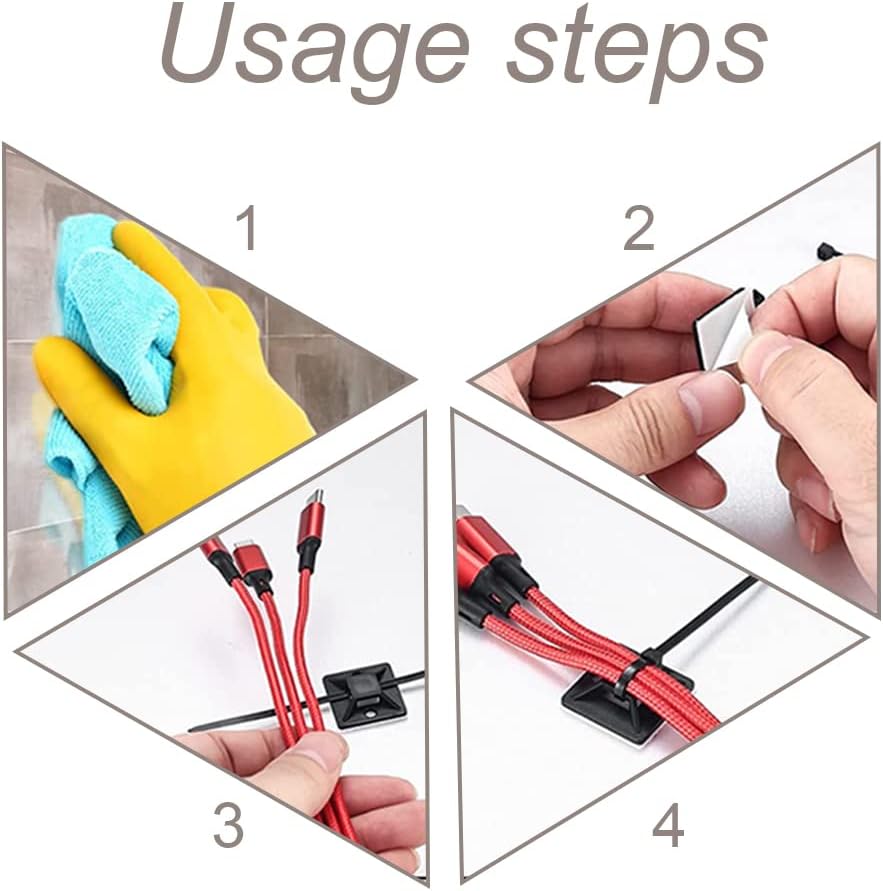 Usage steps

1

2

3

4