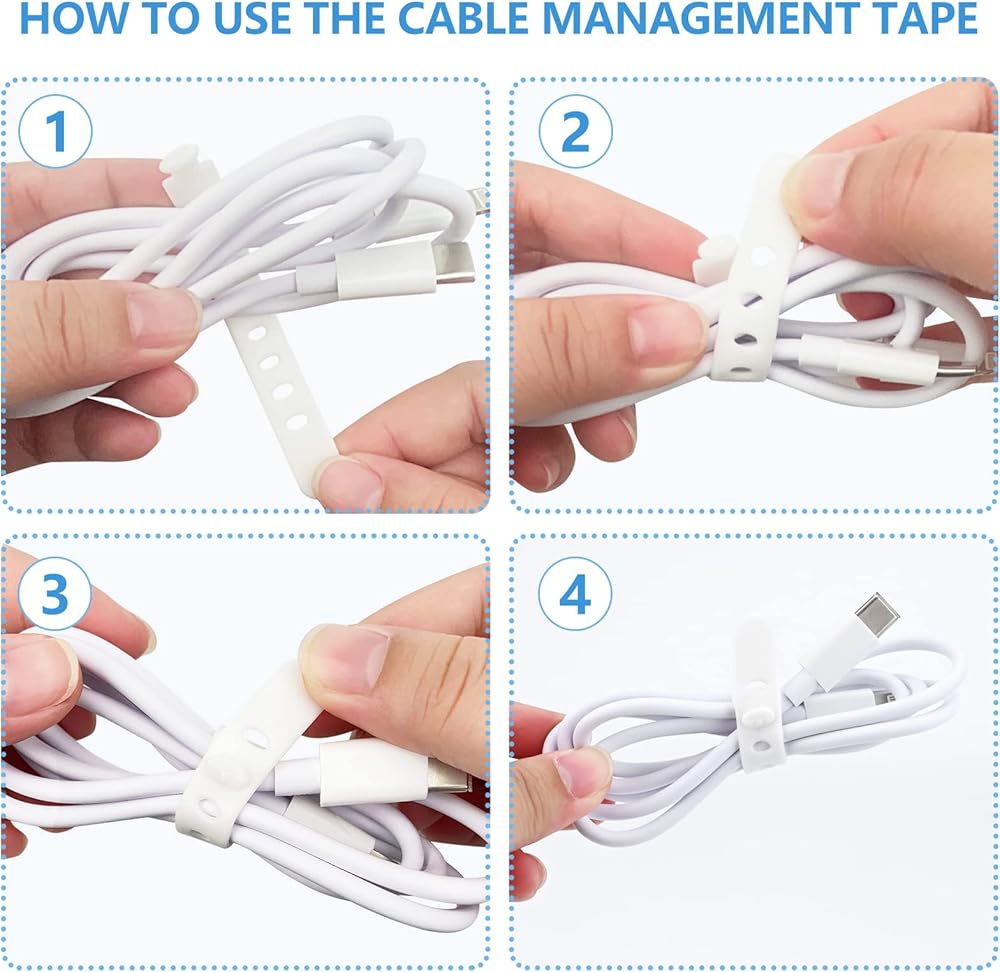 HOW TO USE THE CABLE MANAGEMENT TAPE

1

2

3

4