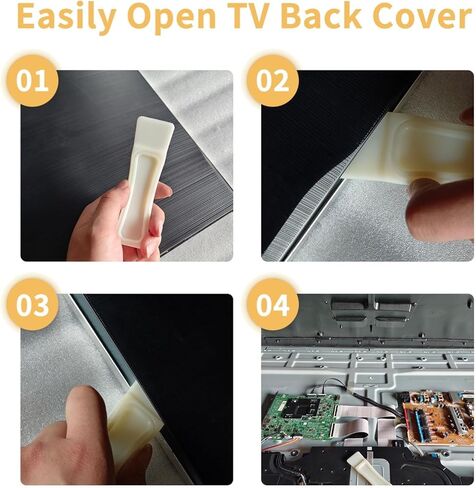 Easily Open TV Back Cover

01

02

03

04