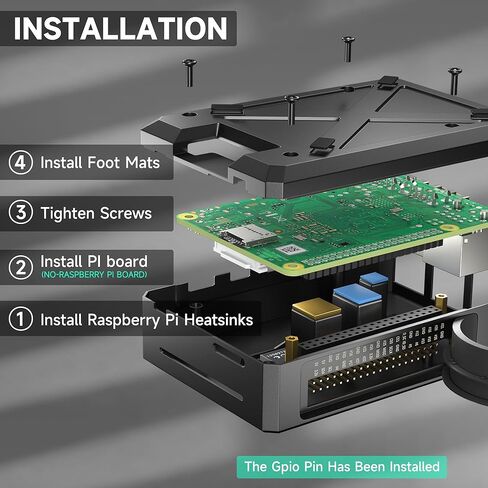 INSTALLATION

4 Install Foot Mats

3 Tighten Screws

2 Install PI board
(NO-RASPBERRY PI BOARD)

1 Install Raspberry Pi Heatsinks

The Gpio Pin Has Been Installed