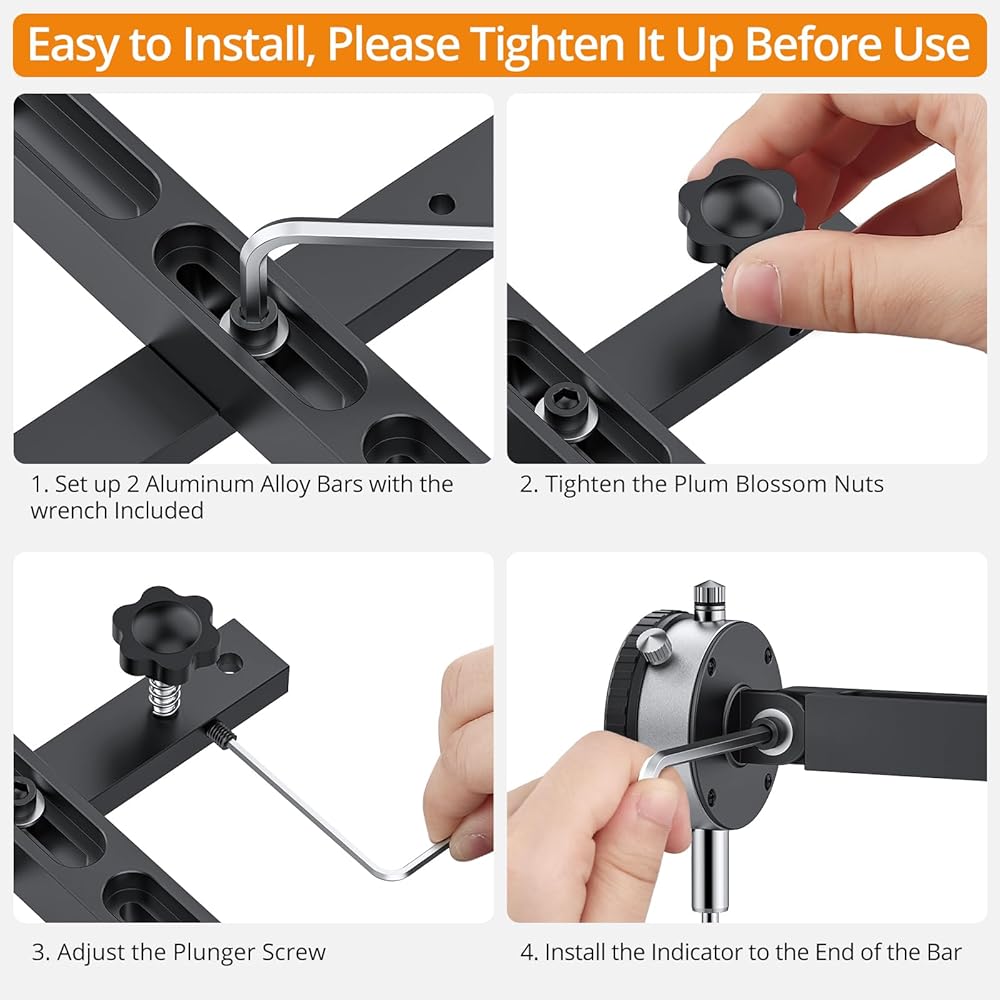 Easy to Install, Please Tighten It Up Before Use

1. Set up 2 Aluminum Alloy Bars with the wrench Included

2. Tighten the Plum Blossom Nuts

3. Adjust the Plunger Screw

4. Install the Indicator to the End of the Bar