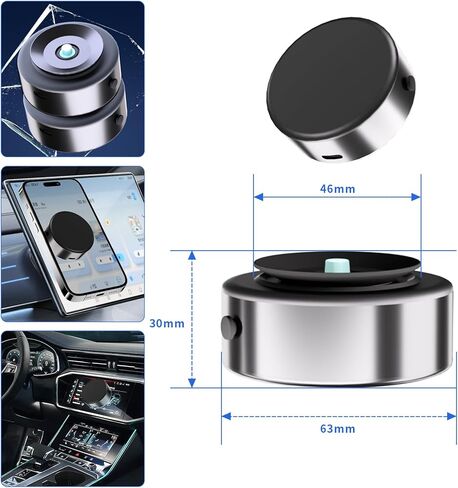 46mm

30mm

63mm