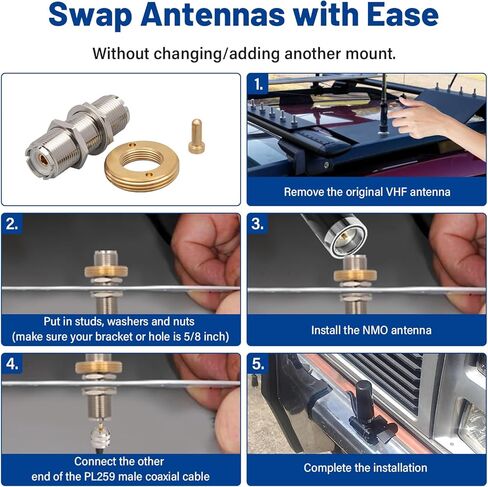 Swap Antennas with Ease

Without changing/adding another mount.

1.

Remove the original VHF antenna

2.

Put in studs, washers and nuts (make sure your bracket or hole is 5/8 inch)

3.

Install the NMO antenna

4.

Connect the other end of the PL259 male coaxial cable

5.

Complete the installation