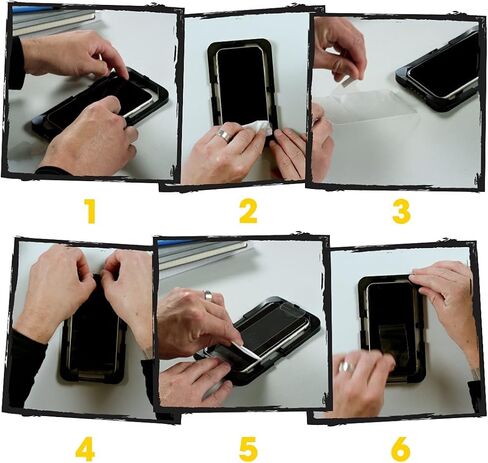 1

2

3

4

5

6