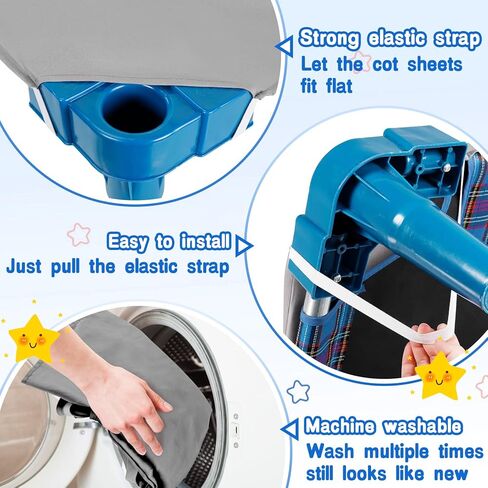 Strong elastic strap
Let the cot sheets fit flat

Easy to install
Just pull the elastic strap

Machine washable
Wash multiple times still looks like new