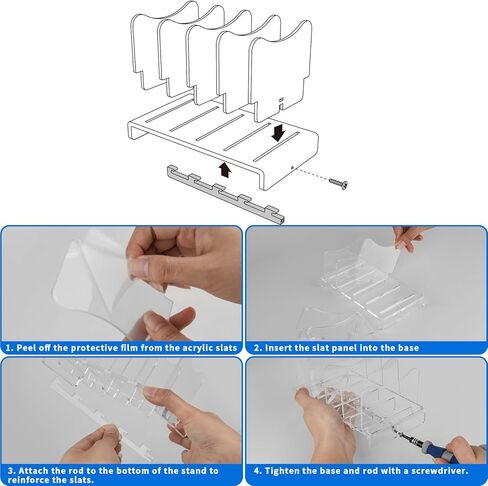 1. Peel off the protective film from the acrylic slats

2. Insert the slat panel into the base

3. Attach the rod to the bottom of the stand to reinforce the slats.

4. Tighten the base and rod with a screwdriver.