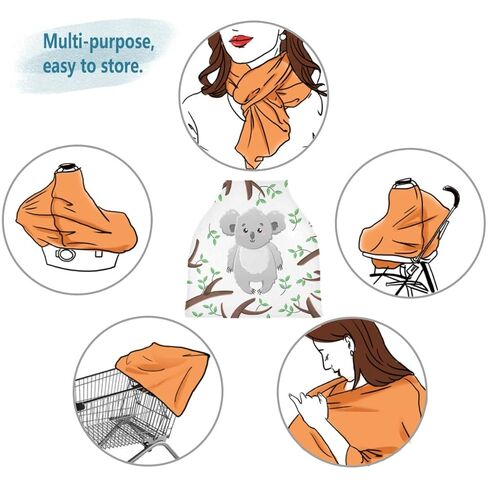 Multi-purpose, easy to store.