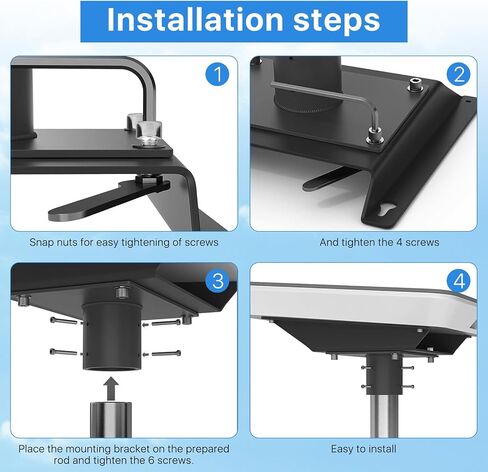 Installation steps

1

Snap nuts for easy tightening of screws

2

And tighten the 4 screws

3

Place the mounting bracket on the prepared rod and tighten the 6 screws.

4

Easy to install