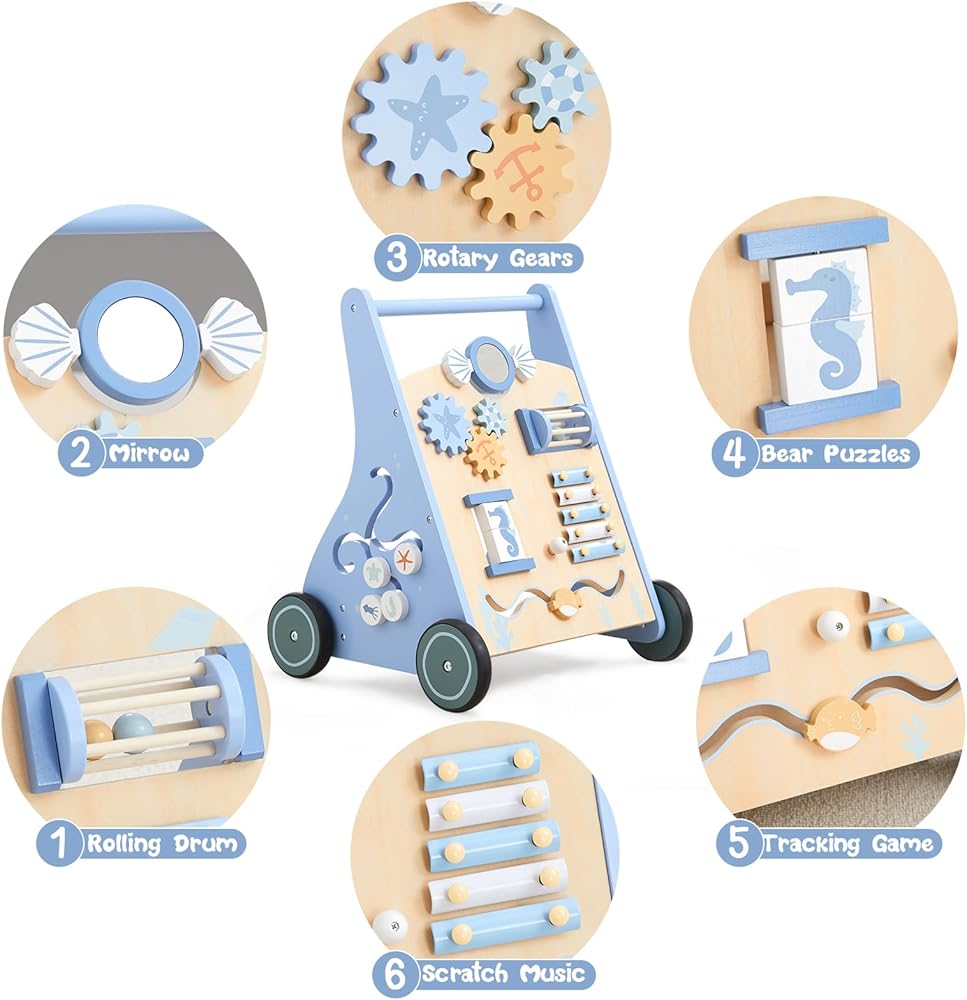 3 Rotary Gears

2 Mirrow

4 Bear Puzzles

1 Rolling Drum

5 Tracking Game

6 Scratch Music