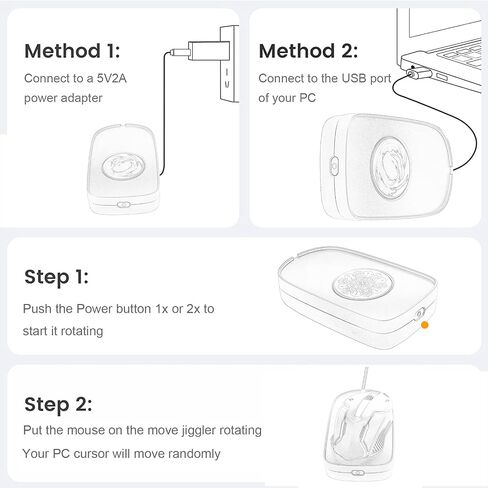 Method 1:
Connect to a 5V2A power adapter

Method 2:
Connect to the USB port of your PC

Step 1:
Push the Power button 1x or 2x to start it rotating

Step 2:
Put the mouse on the move jiggler rotating
Your PC cursor will move randomly