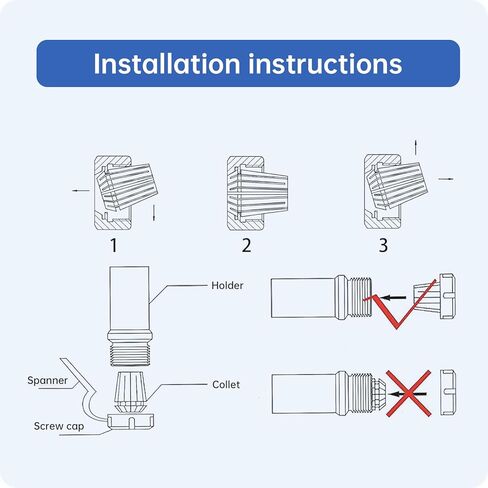 Installation instructions

1

2

3

Holder

Spanner

Collet

Screw cap