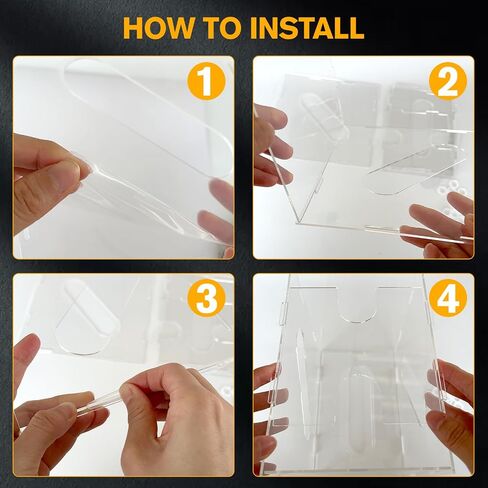 HOW TO INSTALL

1

2

3

4