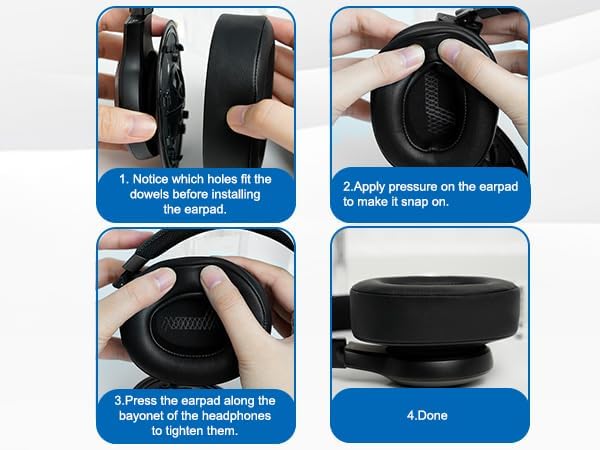 1. Notice which holes fit the dowels before installing the earpad.

2.Apply pressure on the earpad to make it snap on.

3.Press the earpad along the bayonet of the headphones to tighten them.

4.Done